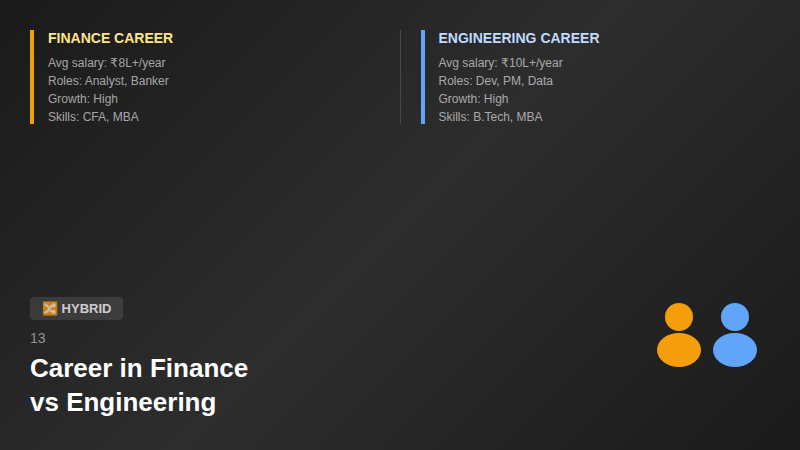 FINANCE CAREER
Avg salary: ₹8L+/year
Roles: Analyst, Banker
Growth: High
Skills: CFA, MBA

ENGINEERING CAREER
Avg salary: ₹10L+/year
Roles: Dev, PM, Data
Growth: High
Skills: B.Tech, MBA

🔀 HYBRID

13

Career in Finance vs Engineering